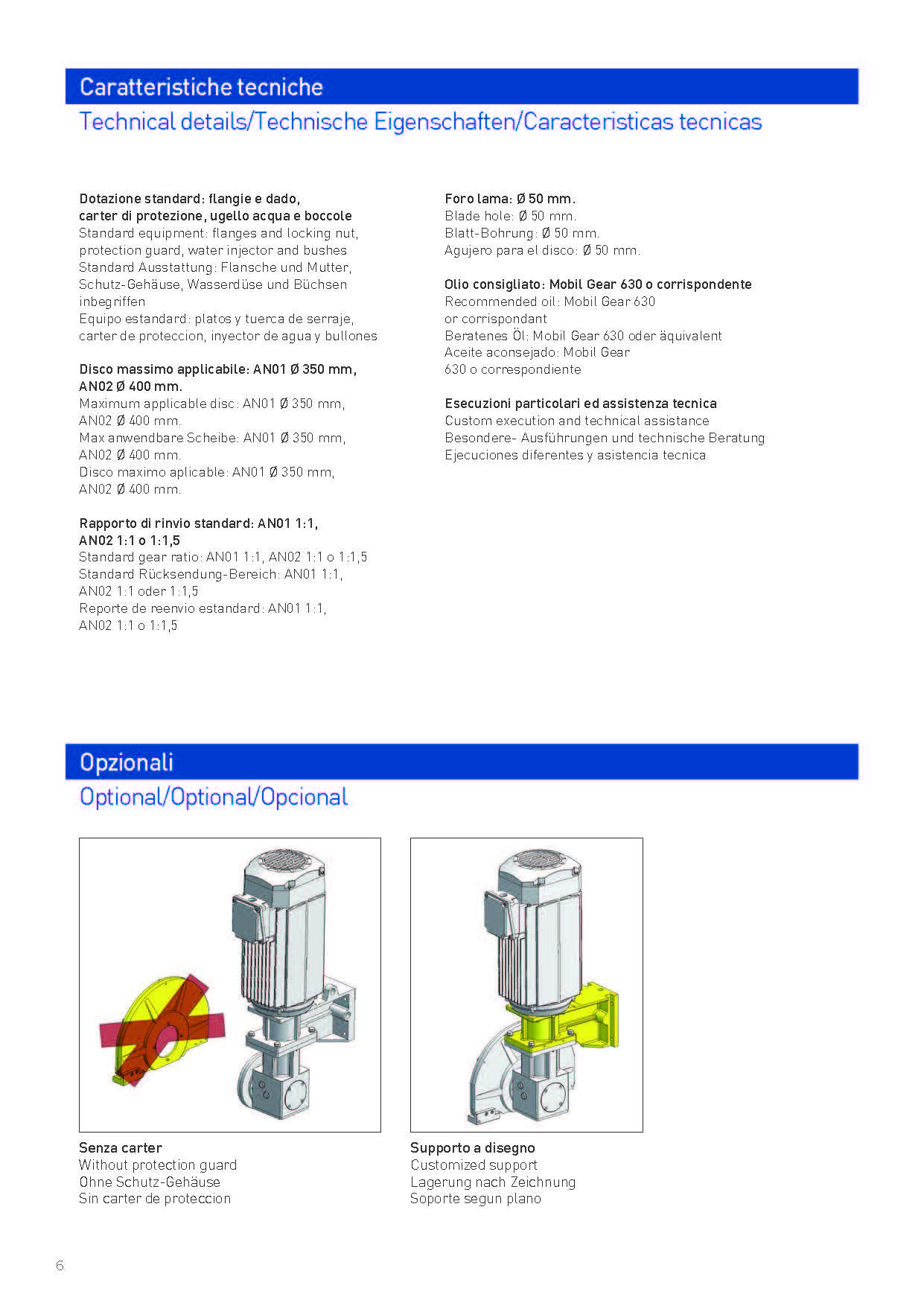 Caratteristiche tecniche

Technical details/Technische Eigenschaften/Caracteristicas tecnicas

Dotazione standard: flangie e dado, carter di protezione, ugello acqua e boccole
Standard equipment: flanges and locking nut, protection guard, water injector and bushes
Standard Ausstattung: Flansche und Mutter, Schutz-Gehäuse, Wasserdüse und Büchsen inbegriffen
Equipo estandard: platos y tuerca de serraje, carter de proteccion, inyector de agua y bullones

Disco massimo applicabile: AN01 Ø 350 mm, AN02 Ø 400 mm.
Maximum applicable disc: AN01 Ø 350 mm, AN02 Ø 400 mm.
Max anwendbare Scheibe: AN01 Ø 350 mm, AN02 Ø 400 mm.
Disco maximo aplicable: AN01 Ø 350 mm, AN02 Ø 400 mm.

Rapporto di rinvio standard: AN01 1:1, AN02 1:1 o 1:1,5
Standard gear ratio: AN01 1:1, AN02 1:1 o 1:1,5
Standard Rücksendung-Bereich: AN01 1:1, AN02 1:1 oder 1:1,5
Reporte de reenvio estandard: AN01 1:1, AN02 1:1 o 1:1,5

Foro lama: Ø 50 mm.
Blade hole: Ø 50 mm.
Blatt-Bohrung: Ø 50 mm.
Agujero para el disco: Ø 50 mm.

Olio consigliato: Mobil Gear 630 o corrispondente
Recommended oil: Mobil Gear 630 or corrispondant
Beratenes Öl: Mobil Gear 630 oder äquivalent
Aceite aconsejado: Mobil Gear 630 o correspondiente

Esecuzioni particolari ed assistenza tecnica
Custom execution and technical assistance
Besondere- Ausführungen und technische Beratung
Ejecuciones diferentes y asistencia tecnica

Opzionali

Optional/Optional/Opcional

Senza carter
Without protection guard
Ohne Schutz-Gehäuse
Sin carter de proteccion

Supporto a disegno
Customized support
Lagerung nach Zeichnung
Soporte segun plano

6